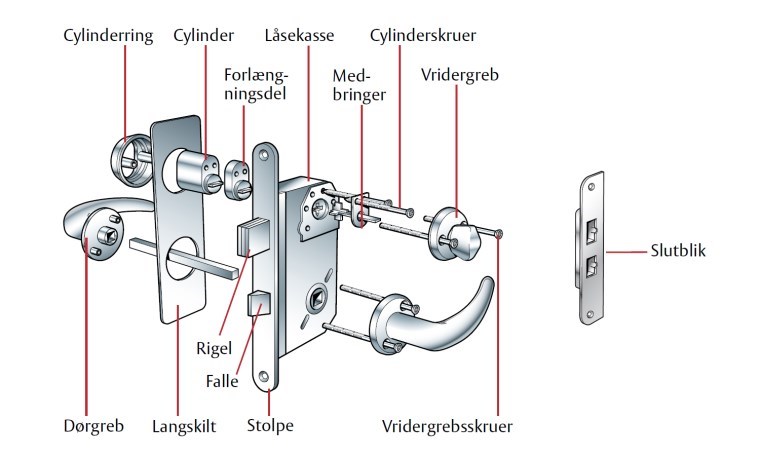 Cylinderring
Cylinder
Låsekasse
Cylinderskruer
Forlængningsdel
Medbringer
Vridergreb
Slutblik
Rigel
Falle
Dørgreb
Langskilt
Stolpe
Vridergrebsskruer